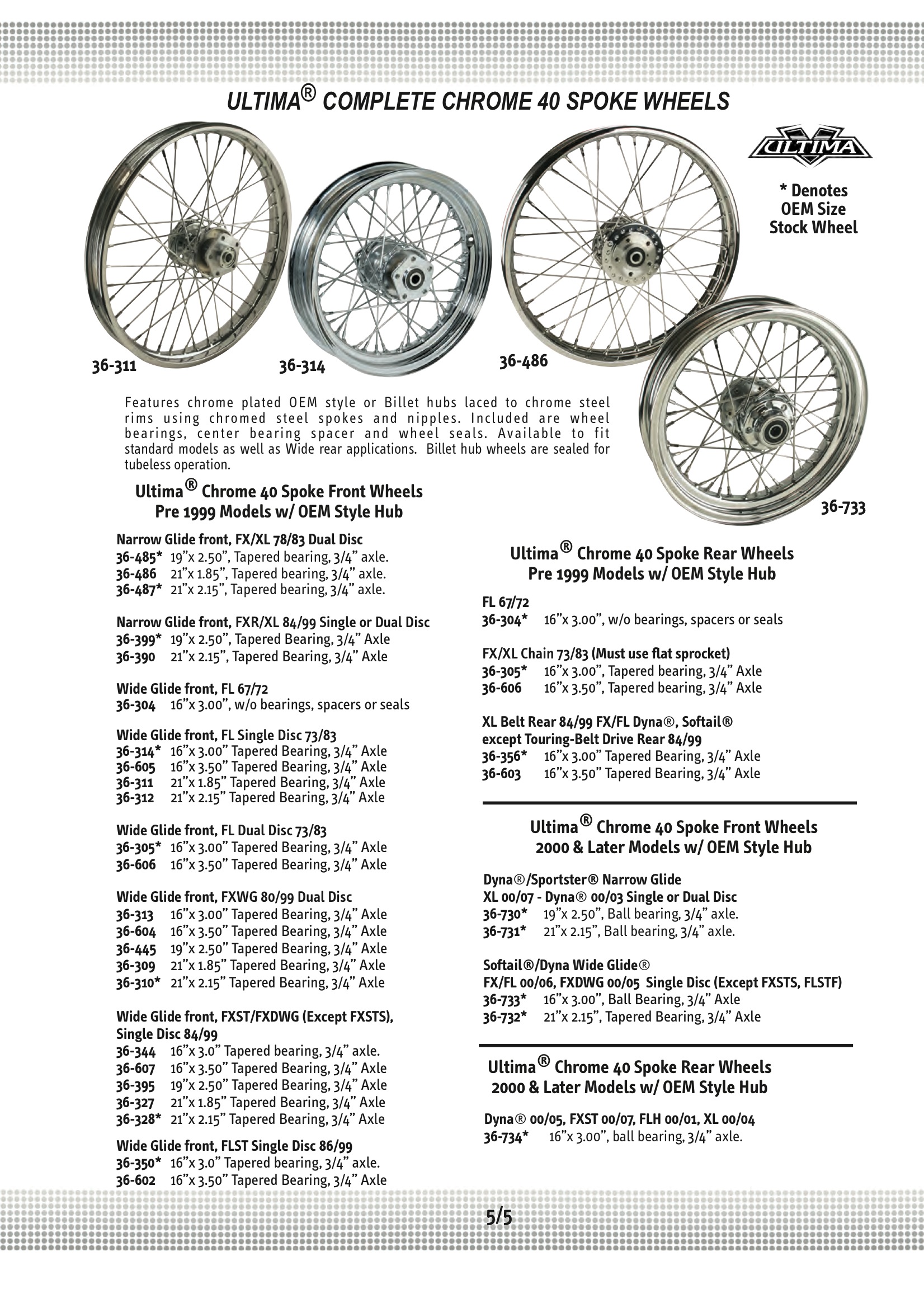 ULTIMA® COMPLETE CHROME 40 SPOKE WHEELS

ULTIMA

* Denotes OEM Size Stock Wheel

36-311

36-314

36-486

36-733

Features chrome plated OEM style or Billet hubs laced to chrome steel rims using chromed steel spokes and nipples. Included are wheel bearings, center bearing spacer and wheel seals. Available to fit standard models as well as Wide rear applications. Billet hub wheels are sealed for tubeless operation.

Ultima® Chrome 40 Spoke Front Wheels
Pre 1999 Models w/ OEM Style Hub

Narrow Glide front, FX/XL 78/83 Dual Disc
36-485* 19"x 2.50", Tapered bearing, 3/4" axle.
36-486 21"x 1.85", Tapered bearing, 3/4" axle.
36-487* 21"x 2.15", Tapered bearing, 3/4" axle.

Narrow Glide front, FXR/XL 84/99 Single or Dual Disc
36-399* 19"x 2.50", Tapered Bearing, 3/4" Axle
36-390 21"x 2.15", Tapered Bearing, 3/4" Axle

Wide Glide front, FL 67/72
36-304 16"x 3.00", w/o bearings, spacers or seals

Wide Glide front, FL Single Disc 73/83
36-314* 16"x 3.00" Tapered Bearing, 3/4" Axle
36-605 16"x 3.50" Tapered Bearing, 3/4" Axle
36-311 21"x 1.85" Tapered Bearing, 3/4" Axle
36-312 21"x 2.15" Tapered Bearing, 3/4" Axle

Wide Glide front, FL Dual Disc 73/83
36-305* 16"x 3.00" Tapered Bearing, 3/4" Axle
36-606 16"x 3.50" Tapered Bearing, 3/4" Axle

Wide Glide front, FXWG 80/99 Dual Disc
36-313 16"x 3.00" Tapered Bearing, 3/4" Axle
36-604 16"x 3.50" Tapered Bearing, 3/4" Axle
36-445 19"x 2.50" Tapered Bearing, 3/4" Axle
36-309 21"x 1.85" Tapered Bearing, 3/4" Axle
36-310* 21"x 2.15" Tapered Bearing, 3/4" Axle

Wide Glide front, FXST/FXDWG (Except FXSTS), Single Disc 84/99
36-344 16"x 3.0" Tapered bearing, 3/4" axle.
36-607 16"x 3.50" Tapered Bearing, 3/4" Axle
36-395 19"x 2.50" Tapered Bearing, 3/4" Axle
36-327 21"x 1.85" Tapered Bearing, 3/4" Axle
36-328* 21"x 2.15" Tapered Bearing, 3/4" Axle

Wide Glide front, FLST Single Disc 86/99
36-350* 16"x 3.0" Tapered bearing, 3/4" axle.
36-602 16"x 3.50" Tapered Bearing, 3/4" Axle

Ultima® Chrome 40 Spoke Rear Wheels
Pre 1999 Models w/ OEM Style Hub

FL 67/72
36-304* 16"x 3.00", w/o bearings, spacers or seals

FX/XL Chain 73/83 (Must use flat sprocket)
36-305* 16"x 3.00", Tapered bearing, 3/4" Axle
36-606 16"x 3.50", Tapered bearing, 3/4" Axle

XL Belt Rear 84/99 FX/FL Dyna®, Softail® except Touring-Belt Drive Rear 84/99
36-356* 16"x 3.00" Tapered Bearing, 3/4" Axle
36-603 16"x 3.50" Tapered Bearing, 3/4" Axle

Ultima® Chrome 40 Spoke Front Wheels
2000 & Later Models w/ OEM Style Hub

Dyna®/Sportster® Narrow Glide
XL 00/07 - Dyna® 00/03 Single or Dual Disc
36-730* 19"x 2.50", Ball bearing, 3/4" axle.
36-731* 21"x 2.15", Ball bearing, 3/4" axle.

Softail®/Dyna Wide Glide®
FX/FL 00/06, FXDWG 00/05 Single Disc (Except FXSTS, FLSTF)
36-733* 16"x 3.00", Ball Bearing, 3/4" Axle
36-732* 21"x 2.15", Tapered Bearing, 3/4" Axle

Ultima® Chrome 40 Spoke Rear Wheels
2000 & Later Models w/ OEM Style Hub

Dyna® 00/05, FXST 00/07, FLH 00/01, XL 00/04
36-734* 16"x 3.00", ball bearing, 3/4" axle.

5/5