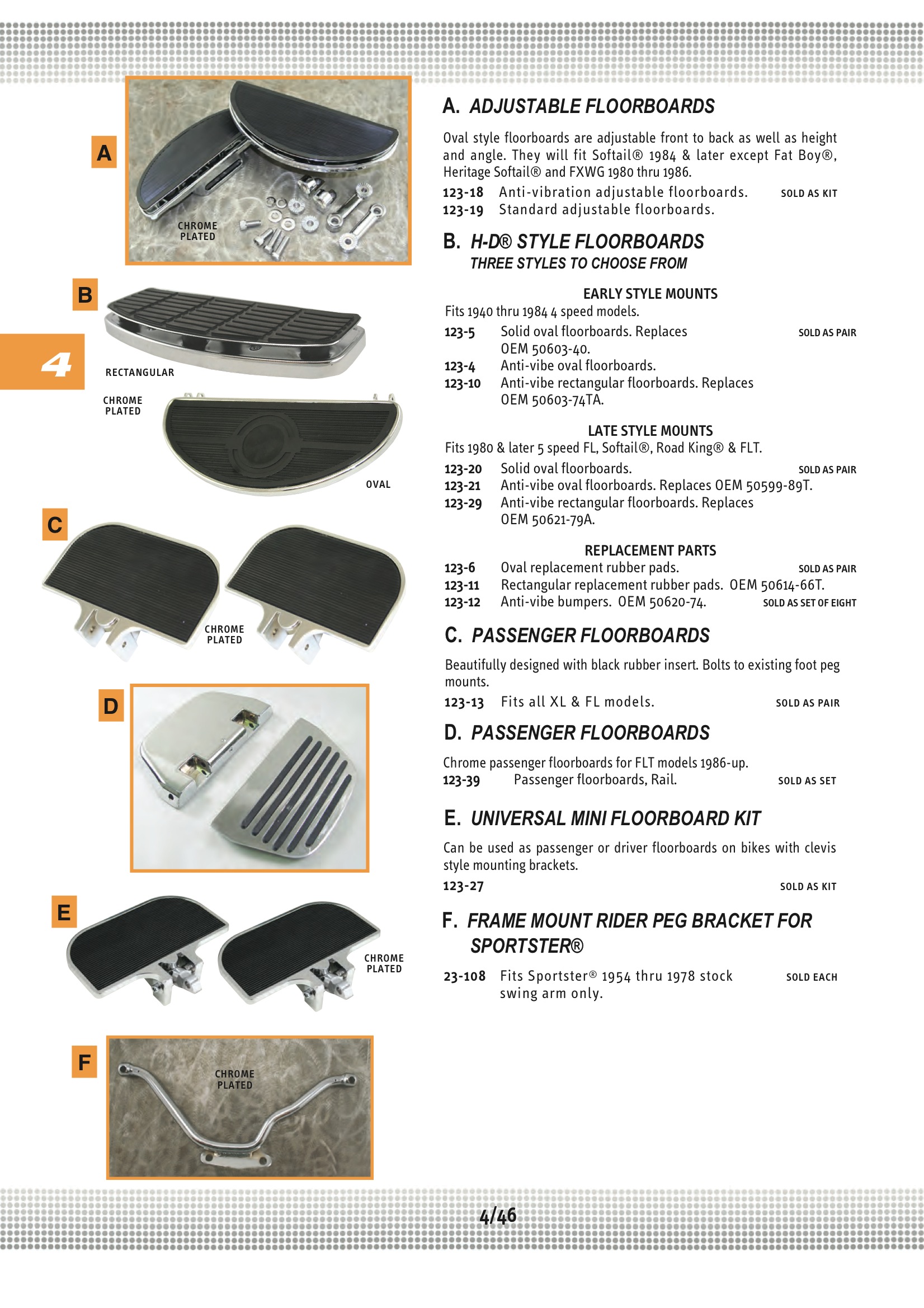 A

CHROME PLATED

B

4

RECTANGULAR

CHROME PLATED

OVAL

C

CHROME PLATED

D

E

CHROME PLATED

F

CHROME PLATED

A. ADJUSTABLE FLOORBOARDS

Oval style floorboards are adjustable front to back as well as height and angle. They will fit Softail® 1984 & later except Fat Boy®, Heritage Softail® and FXWG 1980 thru 1986.

123-18 Anti-vibration adjustable floorboards. SOLD AS KIT
123-19 Standard adjustable floorboards.

B. H-D® STYLE FLOORBOARDS
THREE STYLES TO CHOOSE FROM

EARLY STYLE MOUNTS
Fits 1940 thru 1984 4 speed models.
123-5 Solid oval floorboards. Replaces OEM 50603-40. SOLD AS PAIR
123-4 Anti-vibe oval floorboards.
123-10 Anti-vibe rectangular floorboards. Replaces OEM 50603-74TA.

LATE STYLE MOUNTS
Fits 1980 & later 5 speed FL, Softail®, Road King® & FLT.
123-20 Solid oval floorboards. SOLD AS PAIR
123-21 Anti-vibe oval floorboards. Replaces OEM 50599-89T.
123-29 Anti-vibe rectangular floorboards. Replaces OEM 50621-79A.

REPLACEMENT PARTS
123-6 Oval replacement rubber pads. SOLD AS PAIR
123-11 Rectangular replacement rubber pads. OEM 50614-66T.
123-12 Anti-vibe bumpers. OEM 50620-74. SOLD AS SET OF EIGHT

C. PASSENGER FLOORBOARDS

Beautifully designed with black rubber insert. Bolts to existing foot peg mounts.
123-13 Fits all XL & FL models. SOLD AS PAIR

D. PASSENGER FLOORBOARDS

Chrome passenger floorboards for FLT models 1986-up.
123-39 Passenger floorboards, Rail. SOLD AS SET

E. UNIVERSAL MINI FLOORBOARD KIT

Can be used as passenger or driver floorboards on bikes with clevis style mounting brackets.
123-27 SOLD AS KIT

F. FRAME MOUNT RIDER PEG BRACKET FOR SPORTSTER®

23-108 Fits Sportster® 1954 thru 1978 stock swing arm only. SOLD EACH

4/46